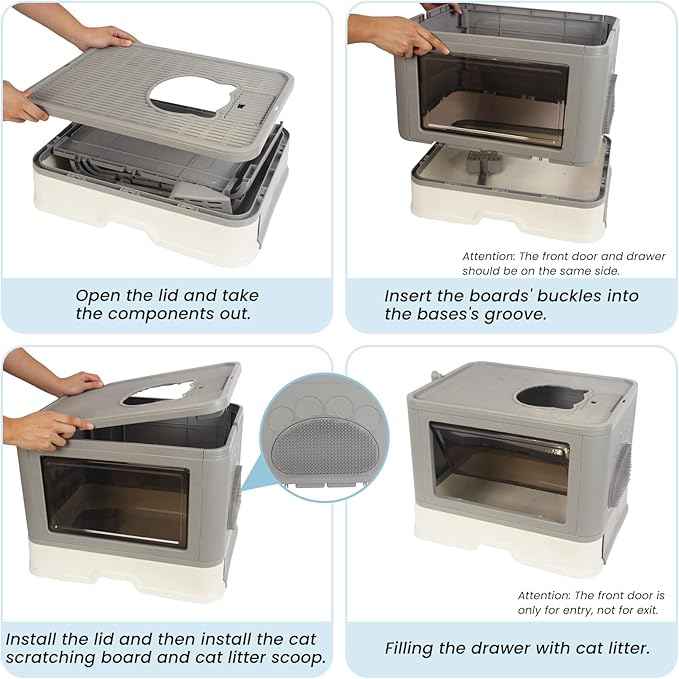 Open the lid and take the components out.

Attention: The front door and drawer should be on the same side.

Insert the boards' buckles into the bases's groove.

Install the lid and then install the cat scratching board and cat litter scoop.

Attention: The front door is only for entry, not for exit.

Filling the drawer with cat litter.